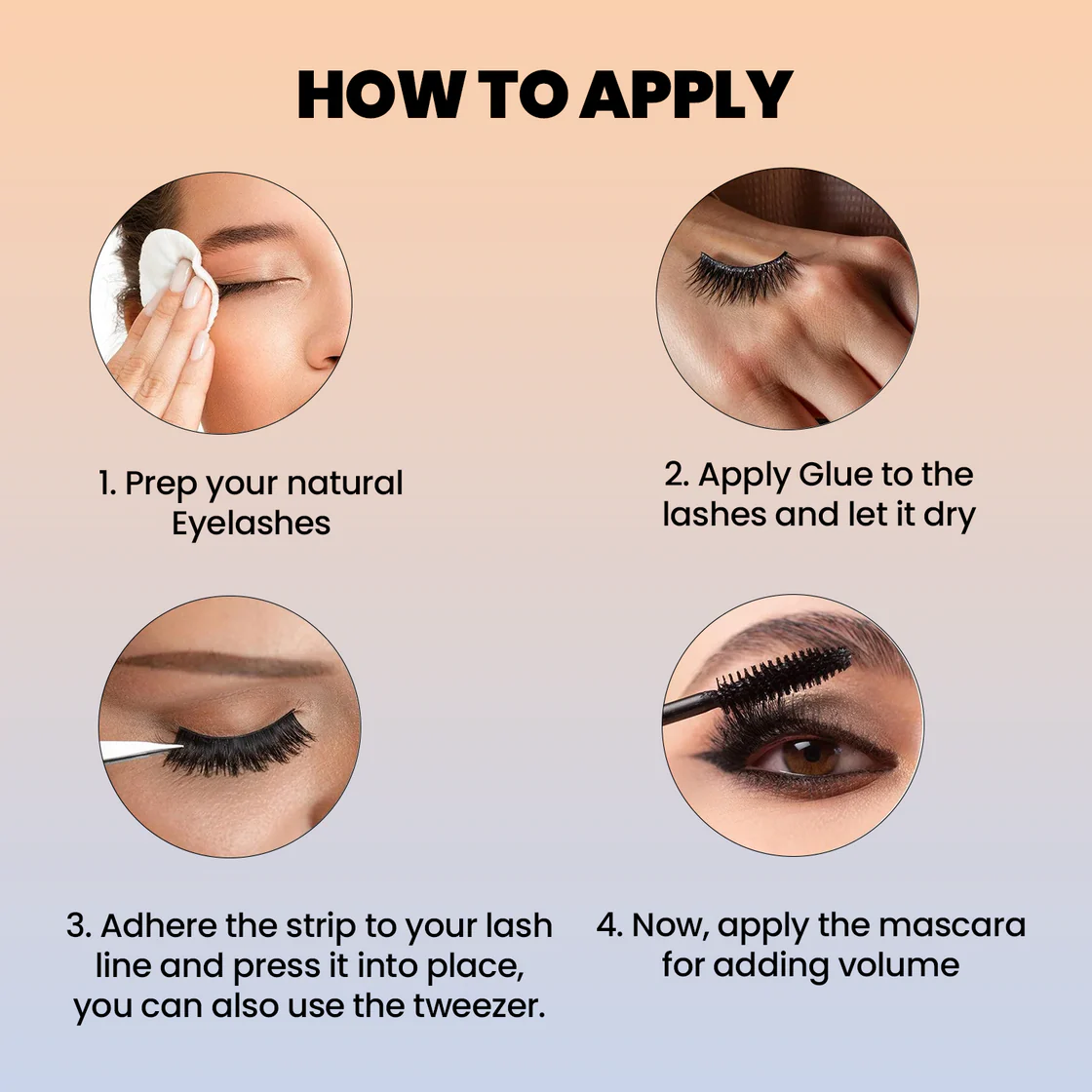 HOW TO APPLY

1. Prep your natural Eyelashes

2. Apply Glue to the lashes and let it dry

3. Adhere the strip to your lash line and press it into place, you can also use the tweezer.

4. Now, apply the mascara for adding volume